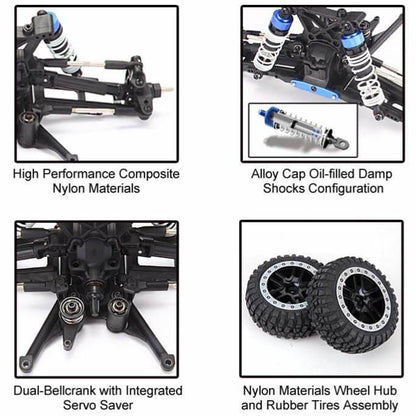 High Performance Composite Nylon Materials

Alloy Cap Oil-filled Damp Shocks Configuration

Dual-Bellcrank with Integrated Servo Saver

Nylon Materials Wheel Hub and Rubber Tires Assembly