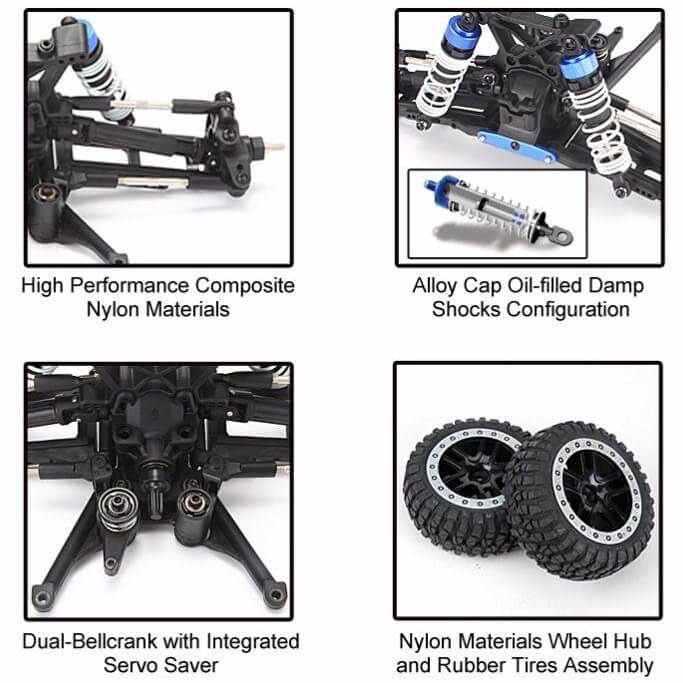 High Performance Composite Nylon Materials

Alloy Cap Oil-filled Damp Shocks Configuration

Dual-Bellcrank with Integrated Servo Saver

Nylon Materials Wheel Hub and Rubber Tires Assembly